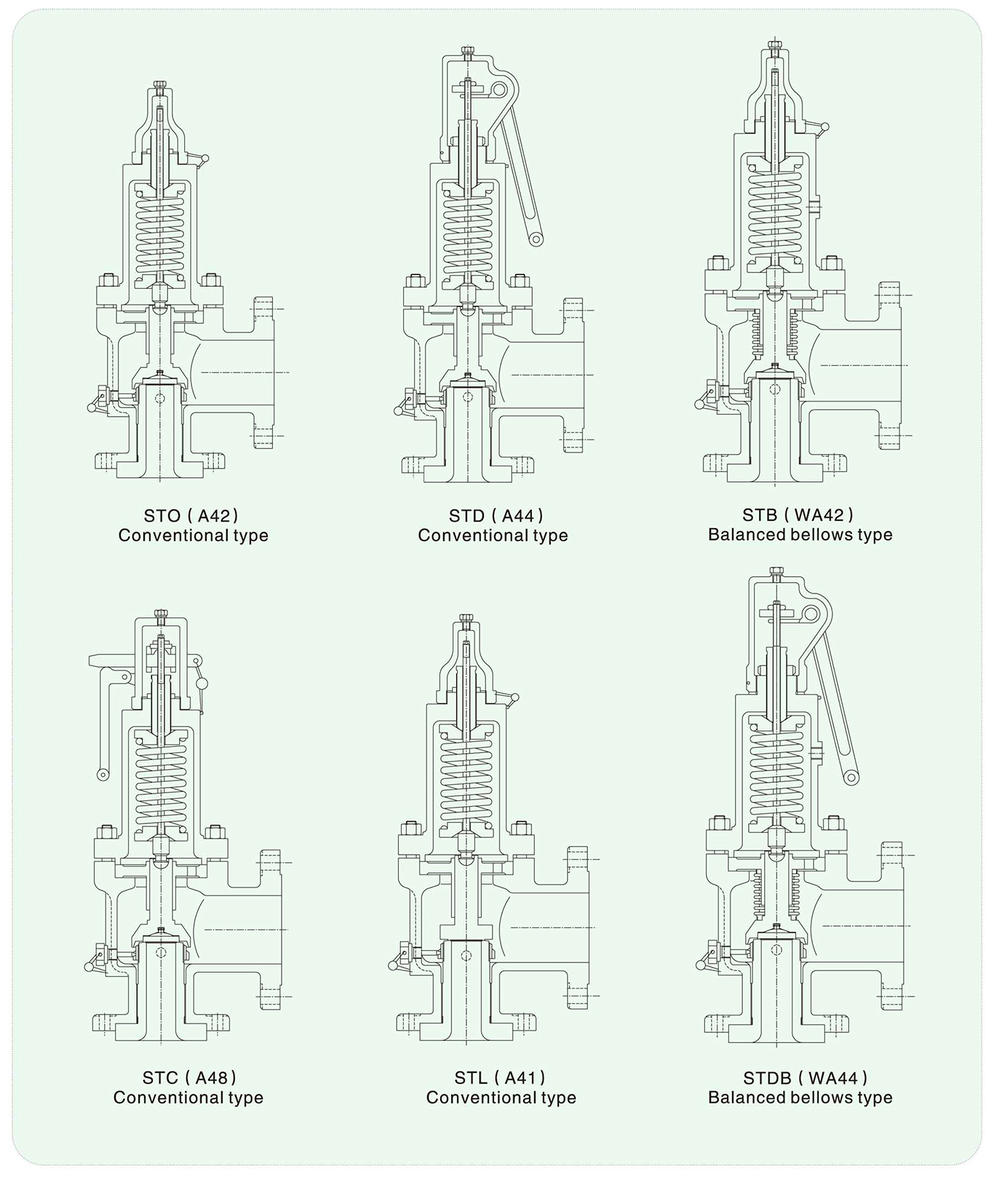 STO ( A42 )
Conventional type

STD ( A44 )
Conventional type

STB ( WA42 )
Balanced bellows type

STC ( A48 )
Conventional type

STL ( A41 )
Conventional type

STDB ( WA44 )
Balanced bellows type