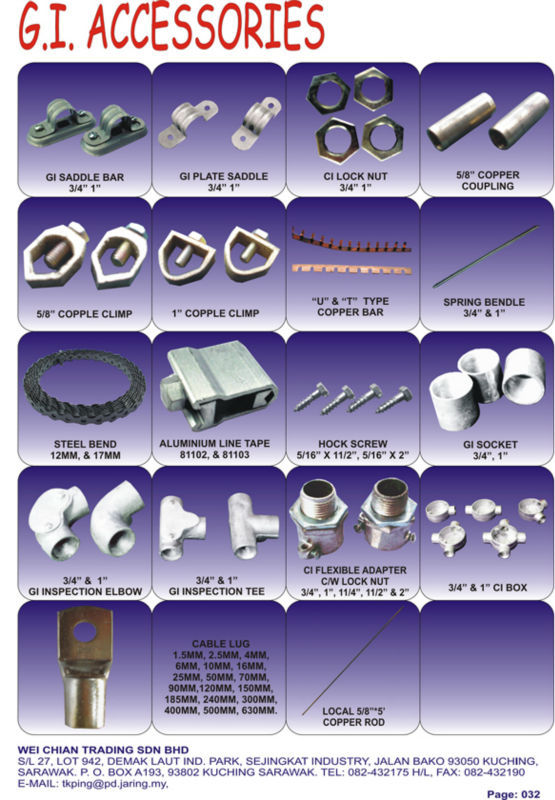 G.I. ACCESSORIES

GI SADDLE BAR
3/4" 1"

GI PLATE SADDLE
3/4" 1"

CI LOCK NUT
3/4" 1"

5/8" COPPER COUPLING

5/8" COPPLE CLIMP

1" COPPLE CLIMP

"U" & "T" TYPE
COPPER BAR

SPRING BENDLE
3/4" & 1"

STEEL BEND
12MM, & 17MM

ALUMINIUM LINE TAPE
81102, & 81103

HOCK SCREW
5/16" X 11/2", 5/16" X 2"

GI SOCKET
3/4", 1"

3/4" & 1"
GI INSPECTION ELBOW

3/4" & 1"
GI INSPECTION TEE

CI FLEXIBLE ADAPTER
C/W LOCK NUT
3/4", 1", 11/4", 11/2" & 2"

3/4" & 1" CI BOX

CABLE LUG
1.5MM, 2.5MM, 4MM, 6MM, 10MM, 16MM, 25MM, 50MM, 70MM, 90MM,120MM, 150MM, 185MM, 240MM, 300MM, 400MM, 500MM, 630MM.

LOCAL 5/8"*5'
COPPER ROD

WEI CHIAN TRADING SDN BHD
S/L 27, LOT 942, DEMAK LAUT IND. PARK, SEJINGKAT INDUSTRY, JALAN BAKO 93050 KUCHING, SARAWAK. P. O. BOX A193, 93802 KUCHING SARAWAK. TEL: 082-432175 H/L, FAX: 082-432190
E-MAIL: tkping@pd.jaring.my,

Page: 032