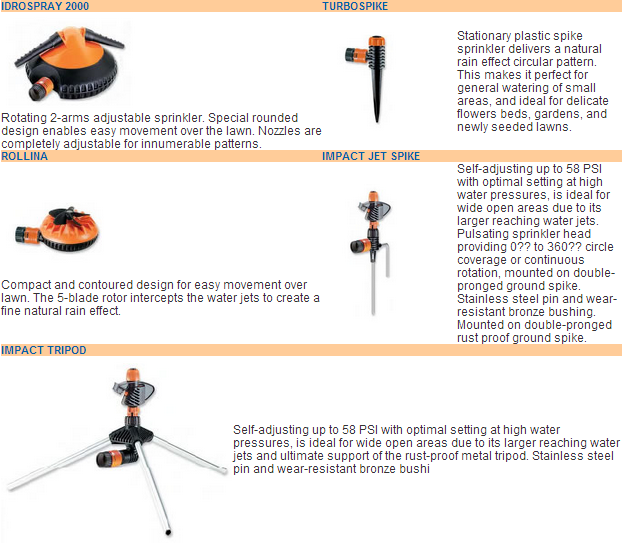 IDROSPRAY 2000

Rotating 2-arms adjustable sprinkler. Special rounded design enables easy movement over the lawn. Nozzles are completely adjustable for innumerable patterns.

TURBOSPIKE

Stationary plastic spike sprinkler delivers a natural rain effect circular pattern. This makes it perfect for general watering of small areas, and ideal for delicate flowers beds, gardens, and newly seeded lawns.

ROLLINA

Compact and contoured design for easy movement over lawn. The 5-blade rotor intercepts the water jets to create a fine natural rain effect.

IMPACT JET SPIKE

Self-adjusting up to 58 PSI with optimal setting at high water pressures, is ideal for wide open areas due to its larger reaching water jets. Pulsating sprinkler head providing 0?? to 360?? circle coverage or continuous rotation, mounted on double-pronged ground spike. Stainless steel pin and wear-resistant bronze bushing. Mounted on double-pronged rust proof ground spike.

IMPACT TRIPOD

Self-adjusting up to 58 PSI with optimal setting at high water pressures, is ideal for wide open areas due to its larger reaching water jets and ultimate support of the rust-proof metal tripod. Stainless steel pin and wear-resistant bronze bushi