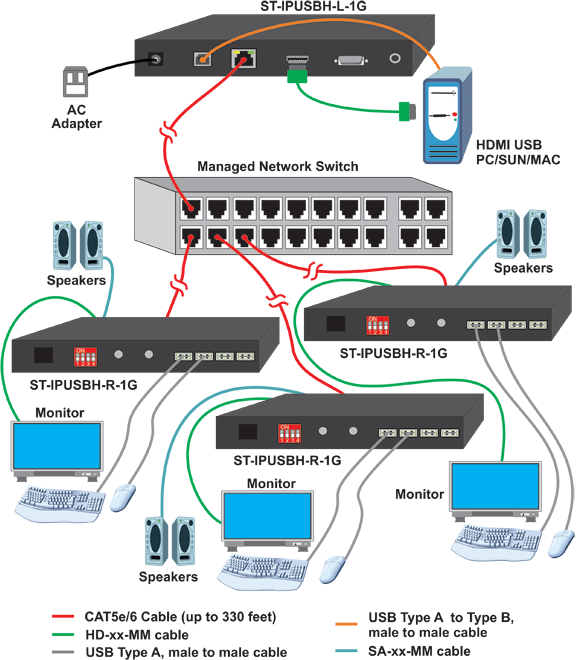 ST-IPUSBH-L-1G

AC Adapter

HDMI USB PC/SUN/MAC

Managed Network Switch

Speakers

Speakers

ON 1 2 3 4

ST-IPUSBH-R-1G

ON 1 2 3 4

ST-IPUSBH-R-1G

Monitor

ON 1 2 3 4

ST-IPUSBH-R-1G

Monitor

Monitor

Speakers

CAT5e/6 Cable (up to 330 feet)
HD-xx-MM cable
USB Type A, male to male cable

USB Type A to Type B, male to male cable
SA-xx-MM cable