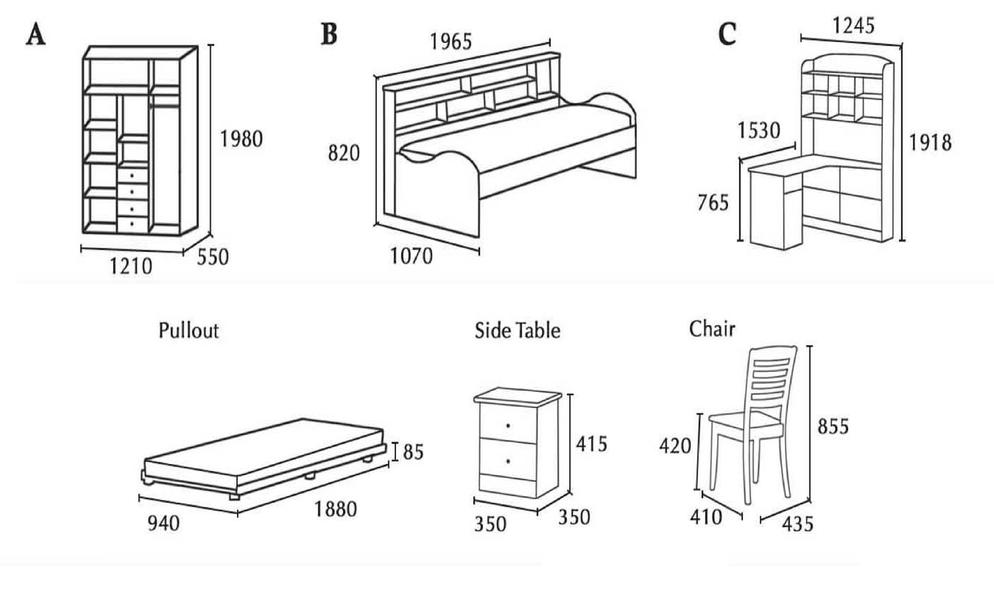 A

1980

1210 550

B

1965

820

1070

C

1245

1530

1918

765

Pullout

85

940 1880

Side Table

415

350 350

Chair

420

855

410 435