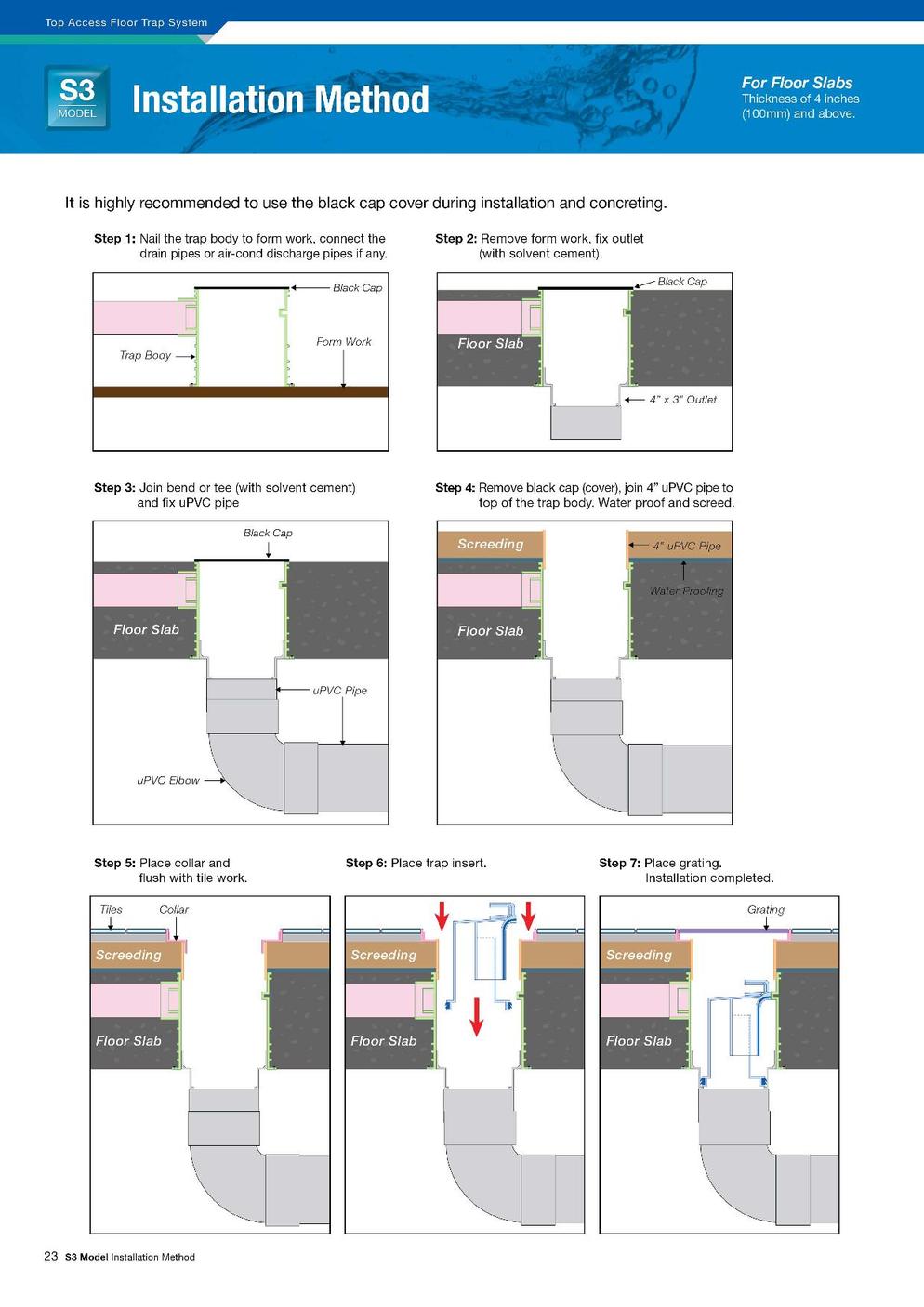 Top Access Floor Trap System

S3
MODEL

Installation Method

For Floor Slabs
Thickness of 4 inches (100mm) and above.

It is highly recommended to use the black cap cover during installation and concreting.

Step 1: Nail the trap body to form work, connect the drain pipes or air-cond discharge pipes if any.

Black Cap
Form Work
Trap Body

Step 2: Remove form work, fix outlet (with solvent cement).

Black Cap
Floor Slab
4" x 3" Outlet

Step 3: Join bend or tee (with solvent cement) and fix uPVC pipe

Black Cap
Floor Slab
uPVC Pipe
uPVC Elbow

Step 4: Remove black cap (cover), join 4" uPVC pipe to top of the trap body. Water proof and screed.

Screeding
4" uPVC Pipe
Water Proofing
Floor Slab

Step 5: Place collar and flush with tile work.

Tiles
Collar
Screeding
Floor Slab

Step 6: Place trap insert.

Screeding
Floor Slab

Step 7: Place grating. Installation completed.

Grating
Screeding
Floor Slab

23 S3 Model Installation Method