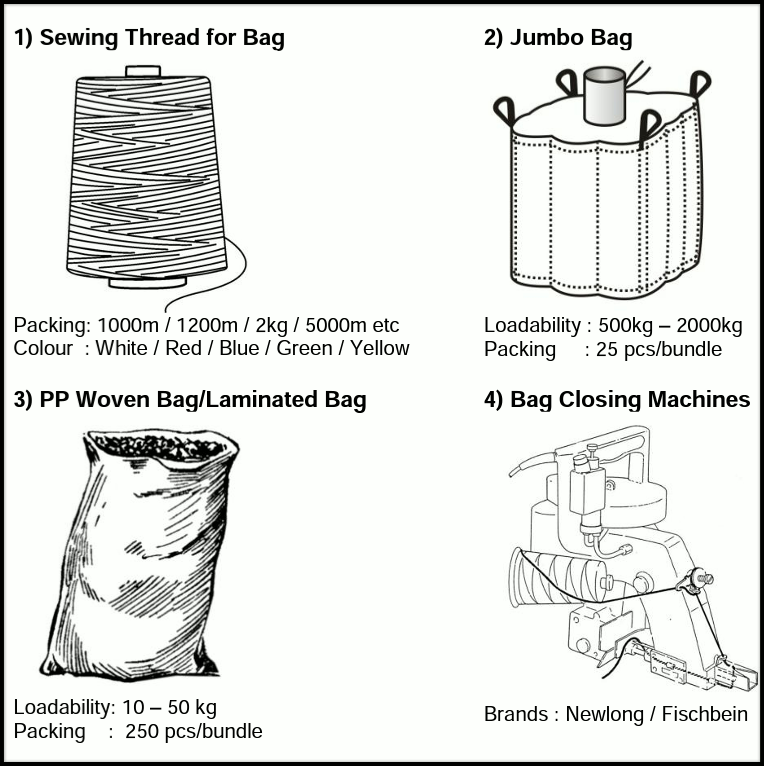 1) Sewing Thread for Bag

Packing: 1000m / 1200m / 2kg / 5000m etc
Colour : White / Red / Blue / Green / Yellow

2) Jumbo Bag

Loadability : 500kg – 2000kg
Packing : 25 pcs/bundle

3) PP Woven Bag/Laminated Bag

Loadability: 10 – 50 kg
Packing : 250 pcs/bundle

4) Bag Closing Machines

Brands : Newlong / Fischbein