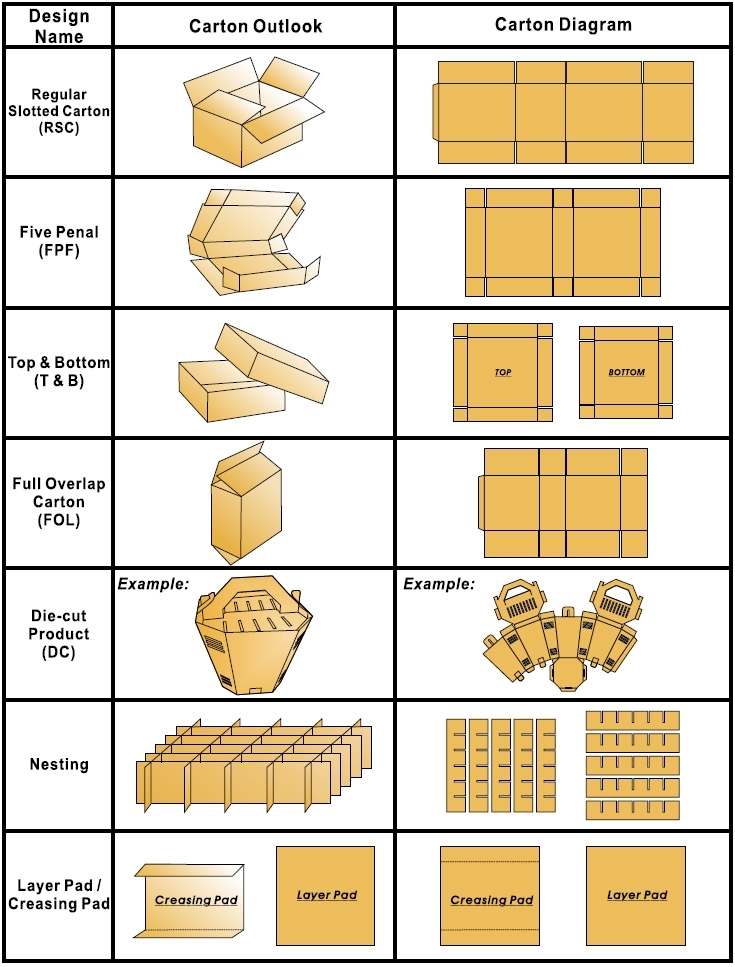 | Design Name | Carton Outlook | Carton Diagram |
|---|---|---|
| Regular Slotted Carton (RSC) | | |
| Five Penal (FPF) | | |
| Top & Bottom (T & B) | | TOP BOTTOM |
| Full Overlap Carton (FOL) | | |
| Die-cut Product (DC) | Example: | Example: |
| Nesting | | |
| Layer Pad / Creasing Pad | Creasing Pad Layer Pad | Creasing Pad Layer Pad |