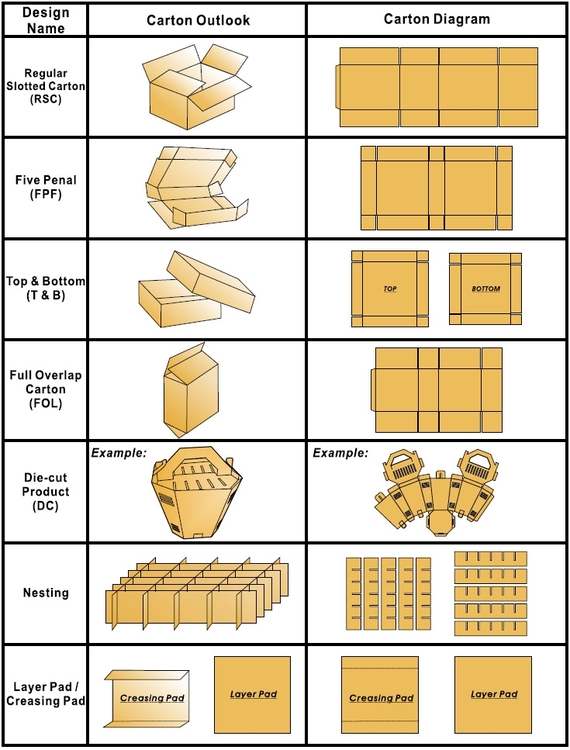 | Design Name | Carton Outlook | Carton Diagram |
|---|---|---|
| Regular Slotted Carton (RSC) | | |
| Five Penal (FPF) | | |
| Top & Bottom (T & B) | | TOP BOTTOM |
| Full Overlap Carton (FOL) | | |
| Die-cut Product (DC) | Example: | Example: |
| Nesting | | |
| Layer Pad / Creasing Pad | Creasing Pad Layer Pad | Creasing Pad Layer Pad |