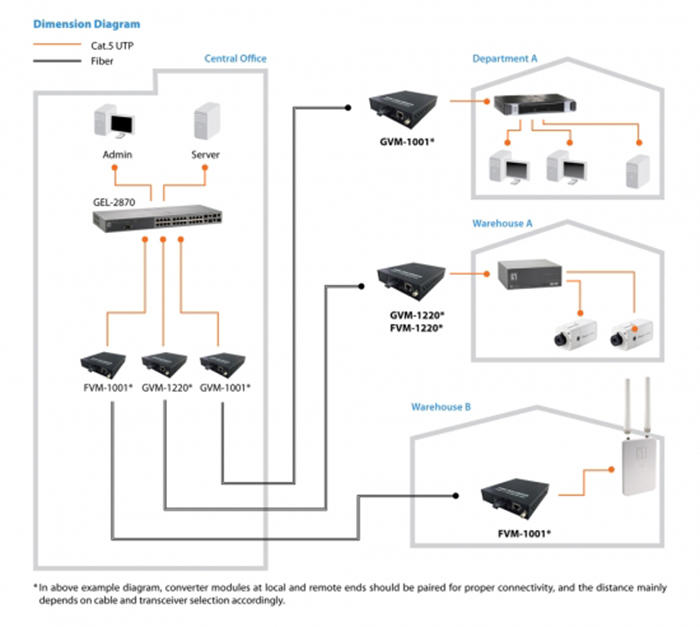 Dimension Diagram

Cat.5 UTP

Fiber

Central Office

Admin

Server

GEL-2870

FVM-1001*

GVM-1220*

GVM-1001*

Department A

GVM-1001*

Warehouse A

GVM-1220*
FVM-1220*

Warehouse B

FVM-1001*

*In above example diagram, converter modules at local and remote ends should be paired for proper connectivity, and the distance mainly depends on cable and transceiver selection accordingly.